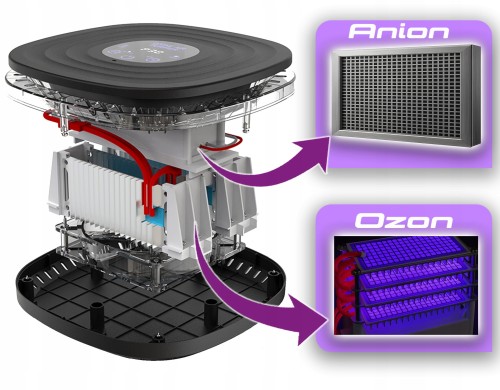 Anion

Ozon