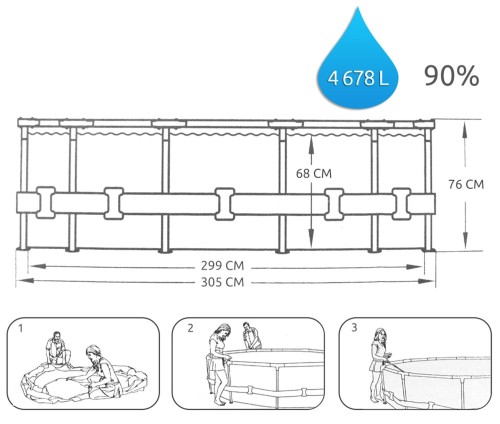 4 678 L

90%

68 CM

76 CM

299 CM

305 CM

1

2

3